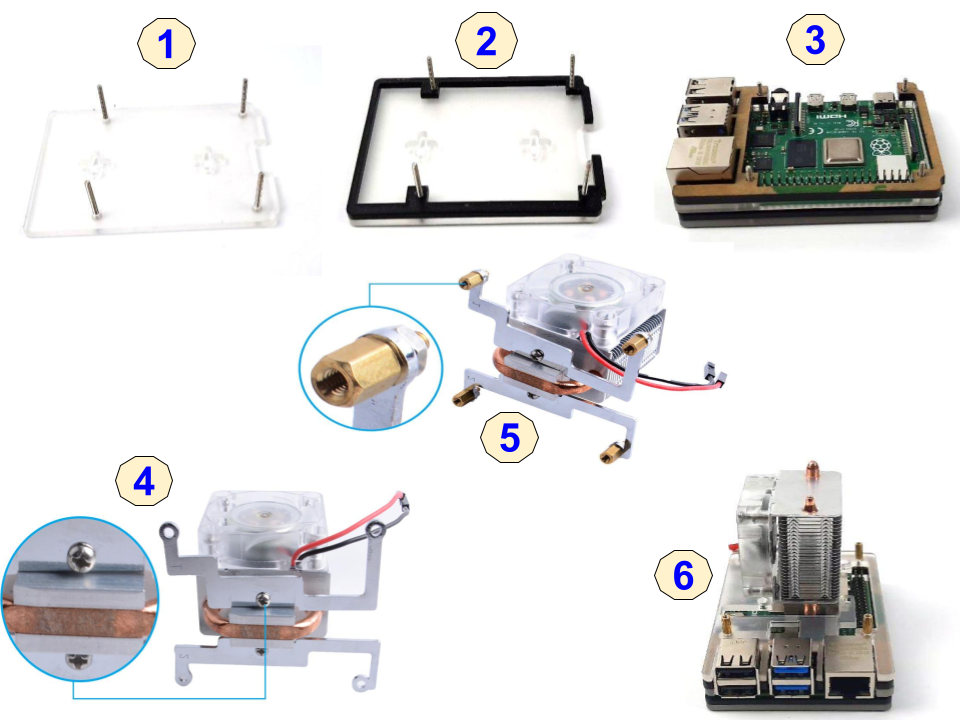 1

2

3

5

4

6